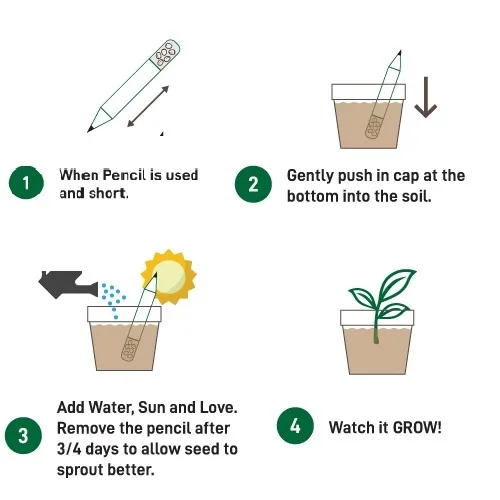 1 When Pencil is used and short.

2 Gently push in cap at the bottom into the soil.

3 Add Water, Sun and Love. Remove the pencil after 3/4 days to allow seed to sprout better.

4 Watch it GROW!